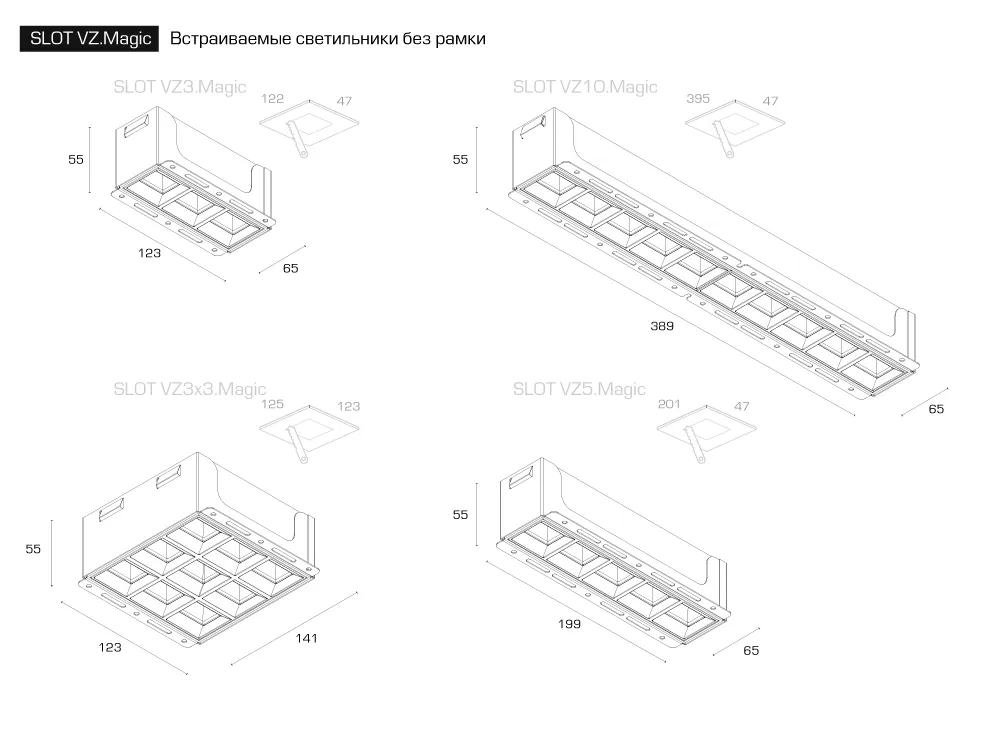 SLOT VZ.Magic Встраиваемые светильники без рамки

SLOT VZ3.Magic
122 47
55
123
65

SLOT VZ10.Magic
395 47
55
389
65

SLOT VZ3x3.Magic
125 123
55
123
141

SLOT VZ5.Magic
201 47
55
199
65